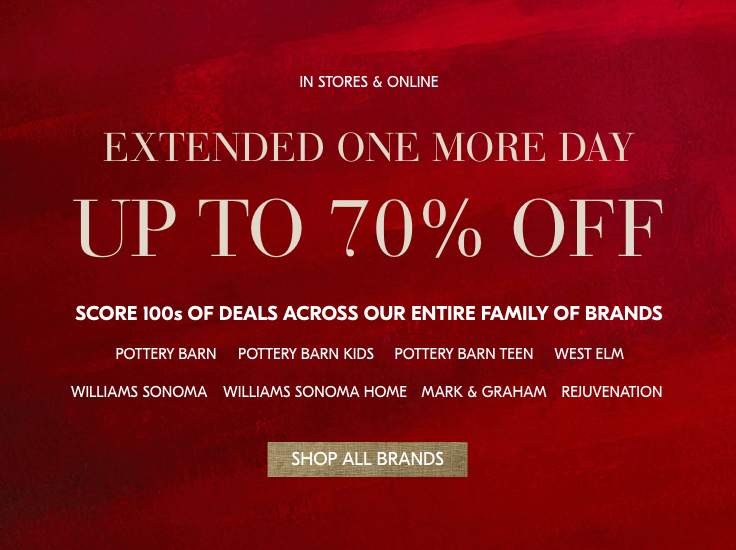 IN STORES & ONLINE

EXTENDED ONE MORE DAY

UP TO 70% OFF

SCORE 100s OF DEALS ACROSS OUR ENTIRE FAMILY OF BRANDS

POTTERY BARN POTTERY BARN KIDS POTTERY BARN TEEN WEST ELM

WILLIAMS SONOMA WILLIAMS SONOMA HOME MARK & GRAHAM REJUVENATION

SHOP ALL BRANDS